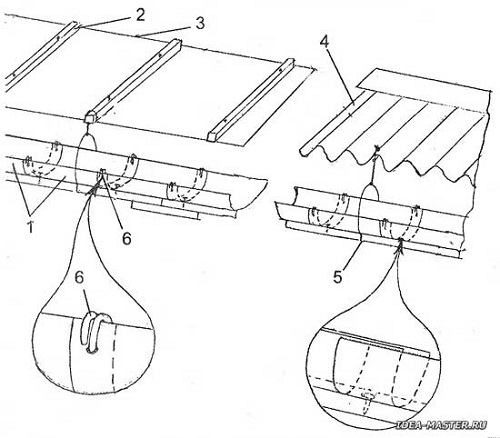 2
3
4
1
6
6
5
IDEA-MASTER.RU